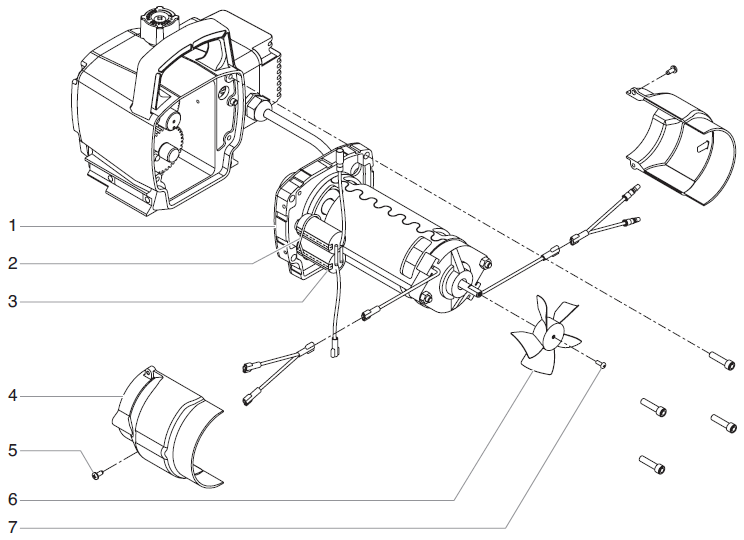 1
2
3
4
5
6
7